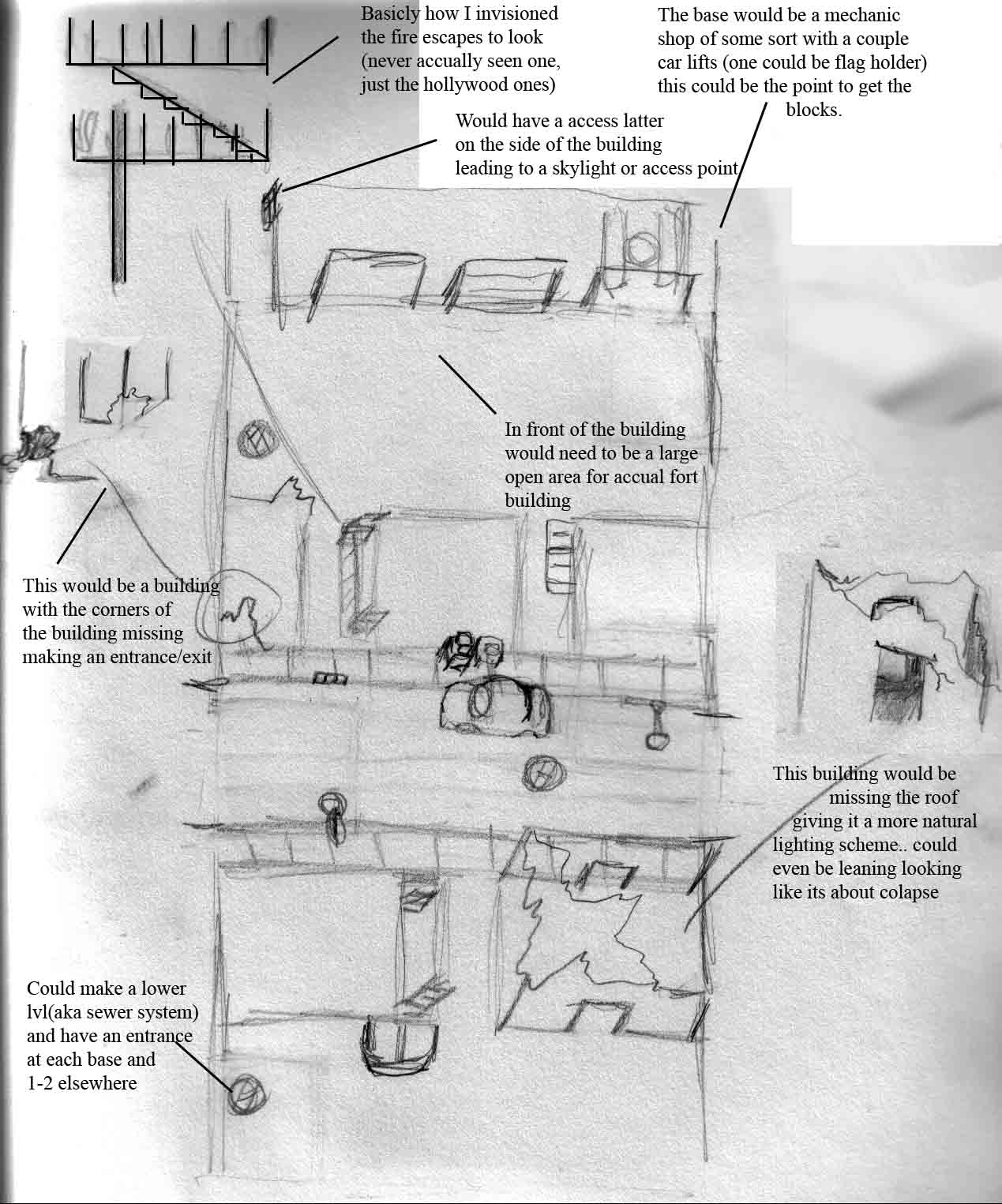 Basicly how I invisioned the fire escapes to look (never accually seen one, just the hollywood ones)

The base would be a mechanic shop of some sort with a couple car lifts (one could be flag holder) this could be the point to get the blocks.

Would have a access latter on the side of the building leading to a skylight or access point

In front of the building would need to be a large open area for accual fort building

This would be a building with the corners of the building missing making an entrance/exit

This building would be missing the roof giving it a more natural lighting scheme.. could even be leaning looking like its about colapse

Could make a lower lvl(aka sewer system) and have an entrance at each base and 1-2 elsewhere